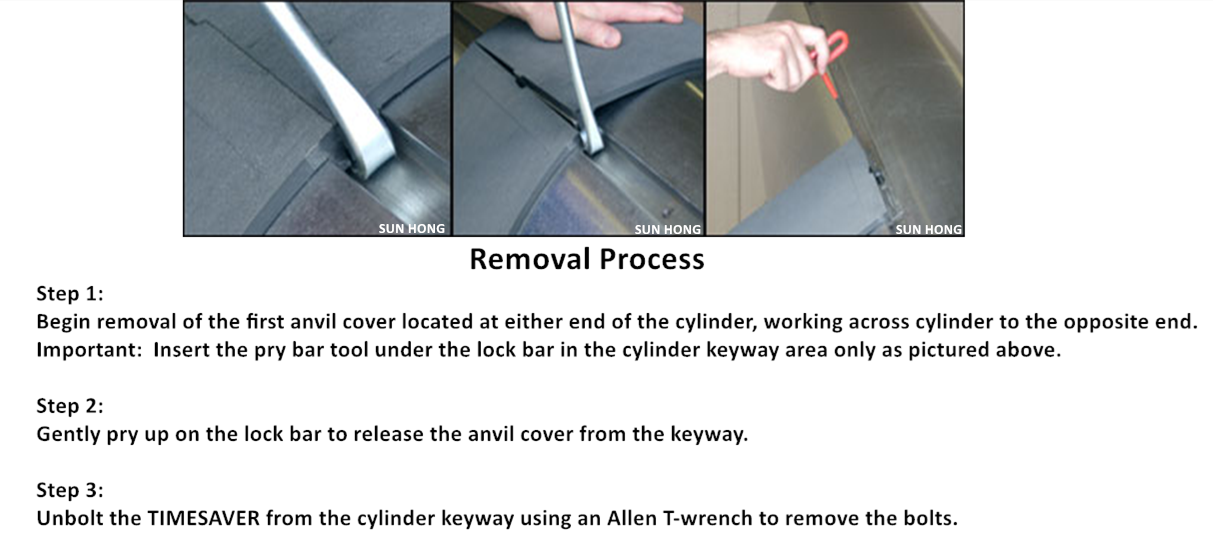 SUN HONG

SUN HONG

SUN HONG

Removal Process

Step 1:
Begin removal of the first anvil cover located at either end of the cylinder, working across cylinder to the opposite end.
Important: Insert the pry bar tool under the lock bar in the cylinder keyway area only as pictured above.

Step 2:
Gently pry up on the lock bar to release the anvil cover from the keyway.

Step 3:
Unbolt the TIMESAVER from the cylinder keyway using an Allen T-wrench to remove the bolts.